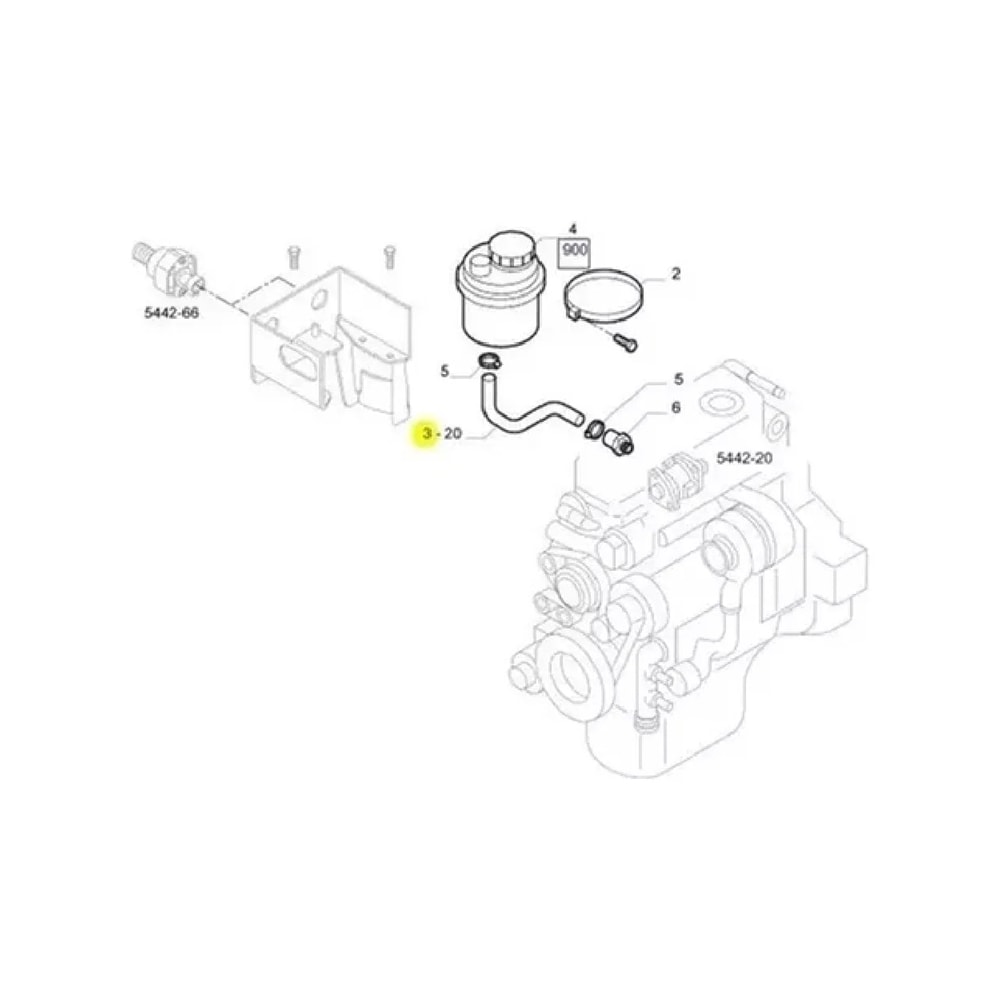 4
900
2
5442-66
5
5
6
3 - 20
5442-20