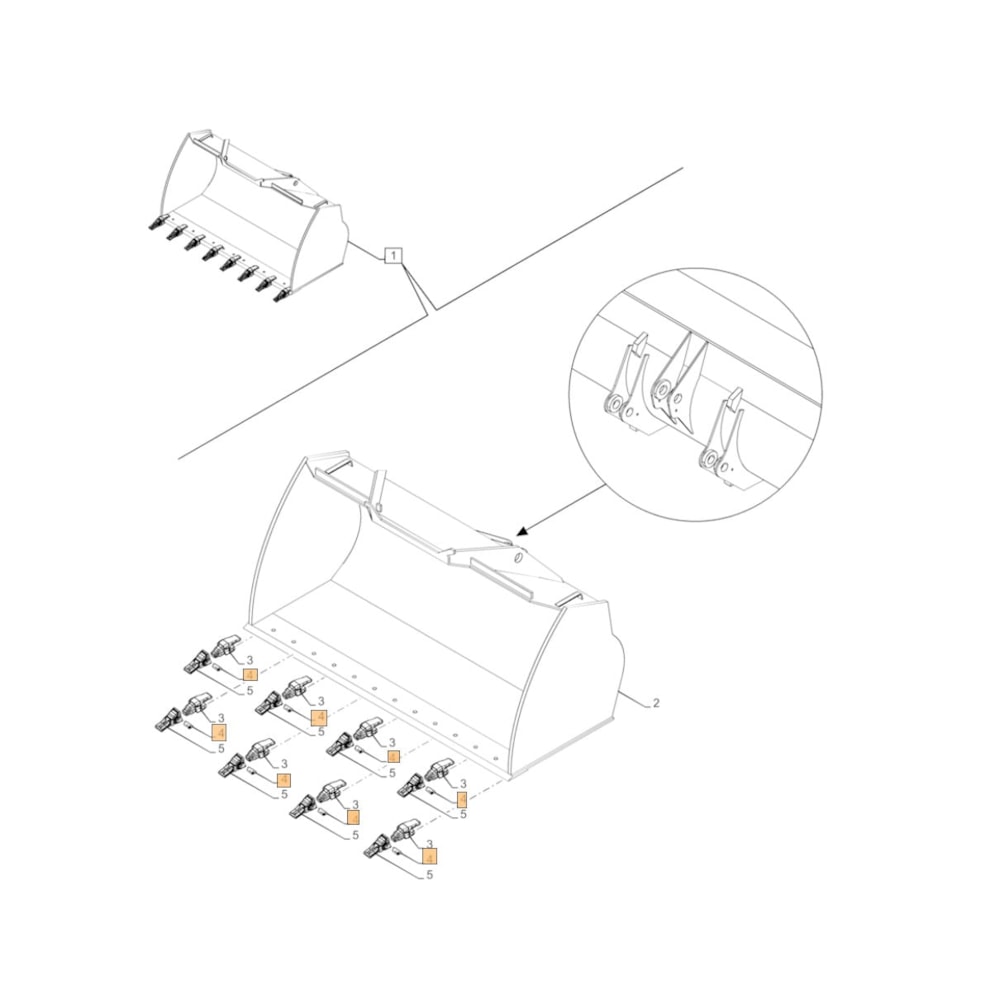 1
2
3
4
5
3
4
5
3
4
5
3
4
5
3
4
5
3
4
5
3
4
5
3
4
5