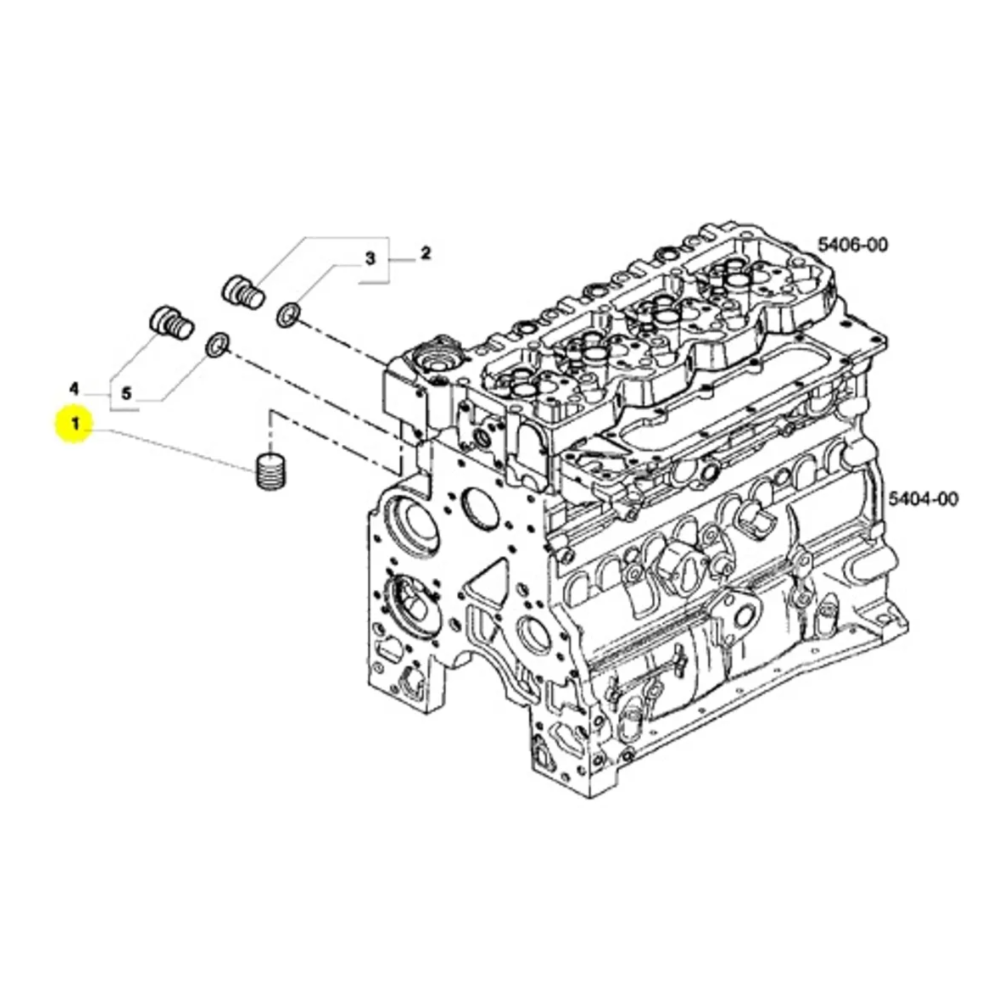 5406-00
3
2
4
5
1
5404-00