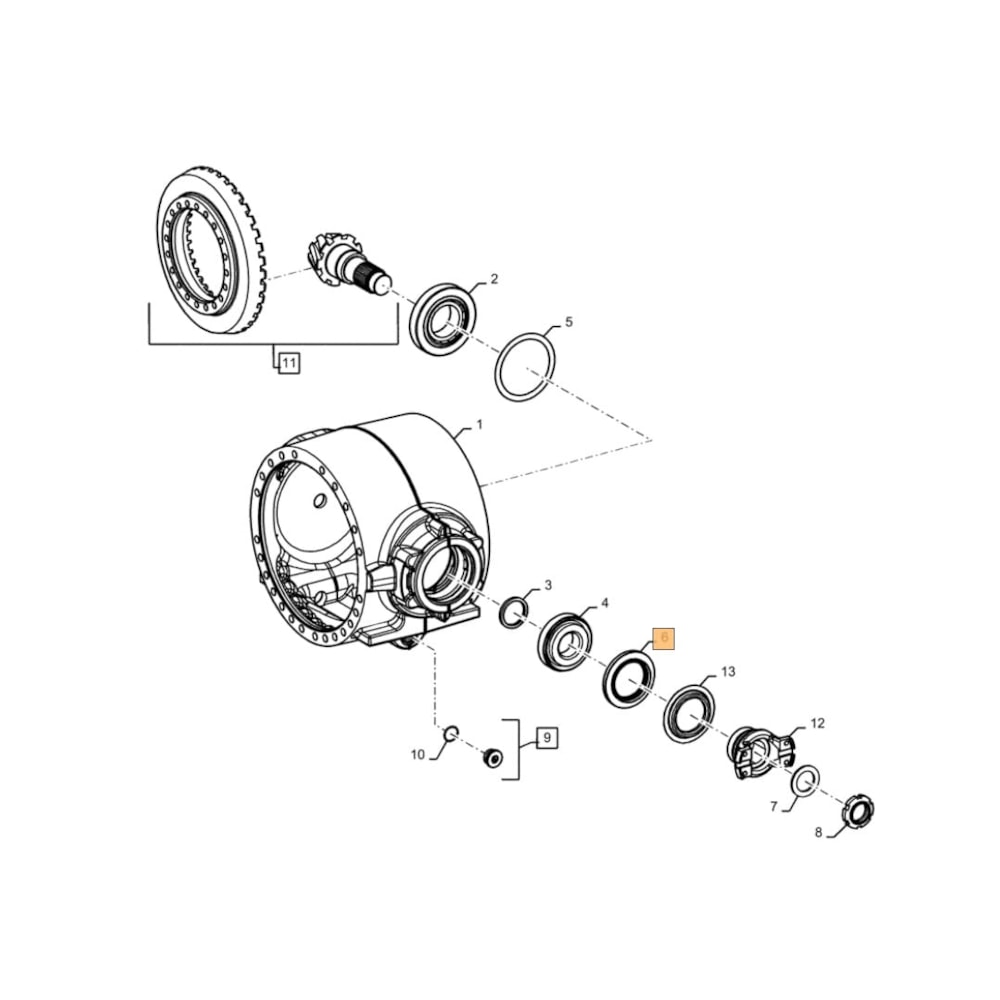 2
5
11
1
3
4
6
13
12
9
10
7
8