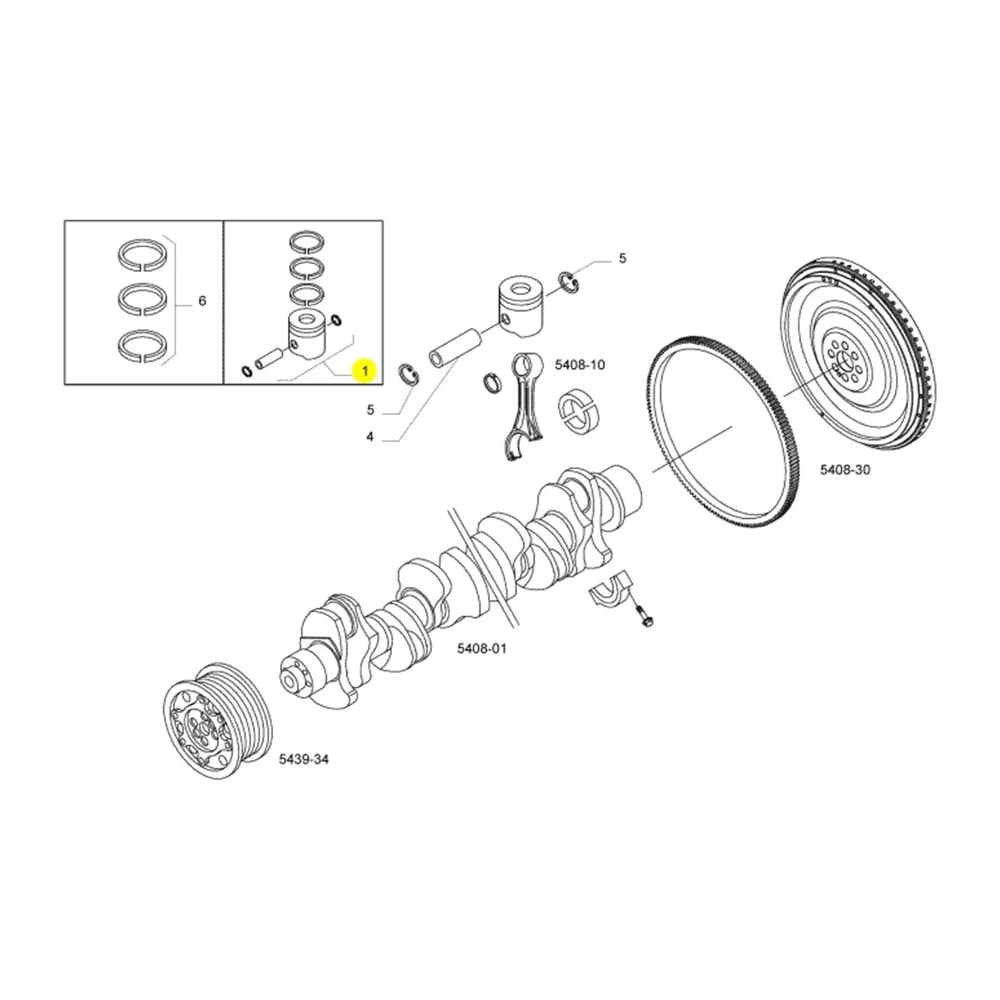 6

1

5

5

4

5408-10

5408-30

5408-01

5439-34