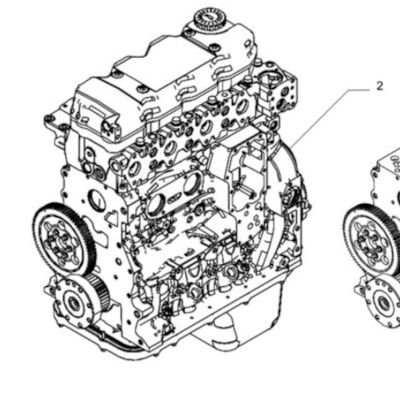 2