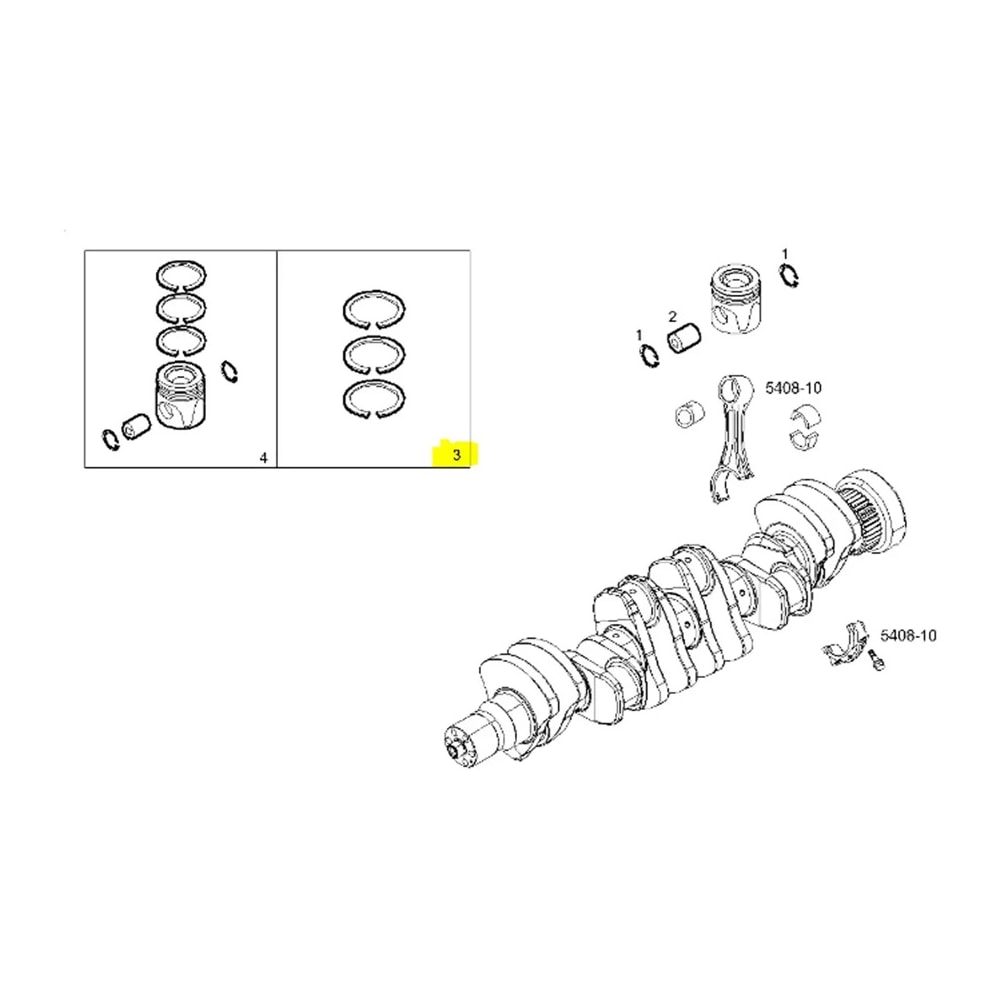 4

3

1

2

1

5408-10

5408-10