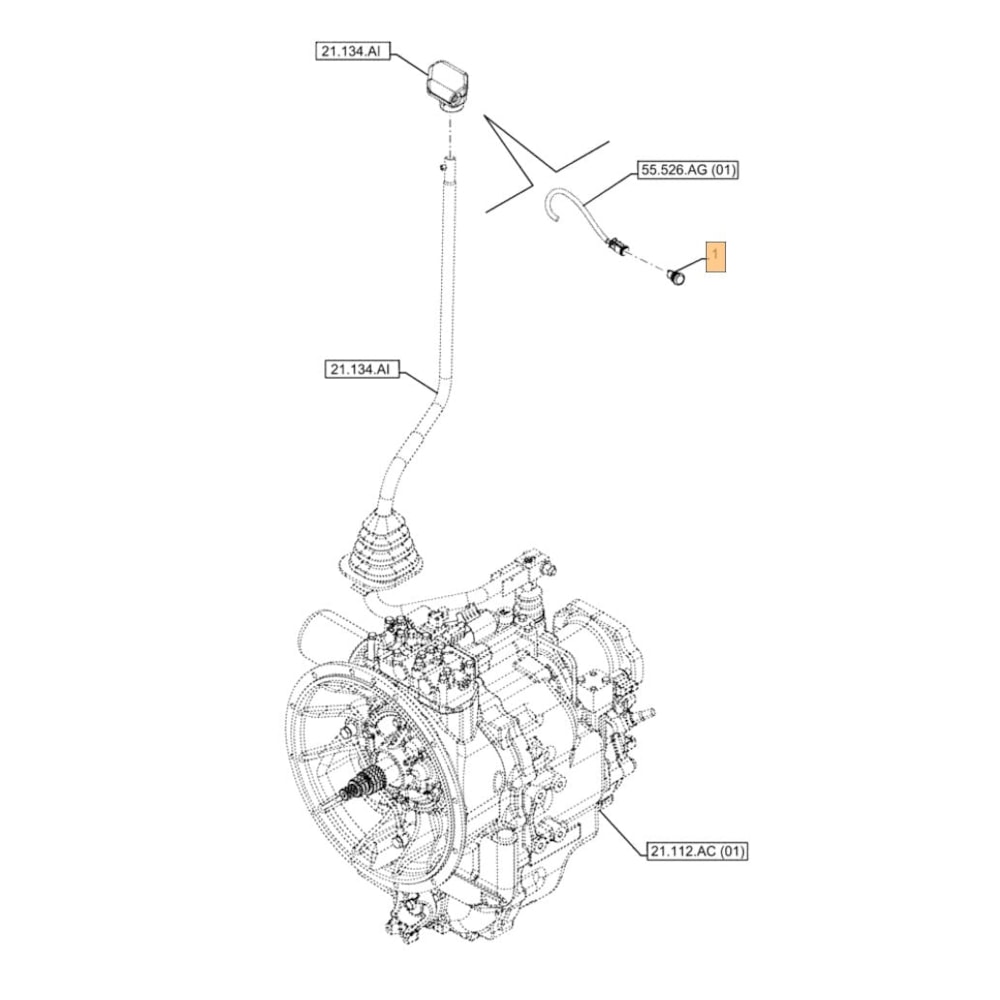 21.134.AI

55.526.AG (01)

1

21.134.AI

21.112.AC (01)