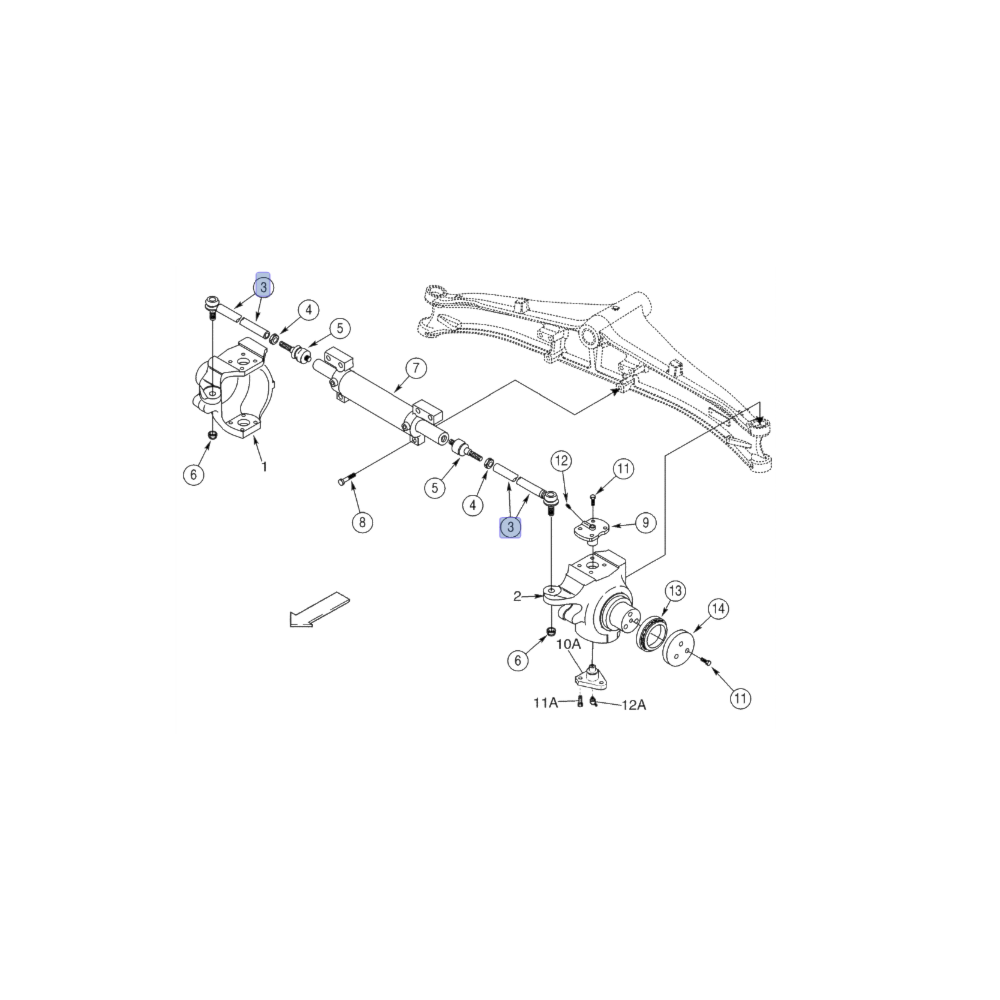 3
4
5
7
6
1
8
5
4
3
12
11
9
2
13
14
6
10A
11
11A
12A