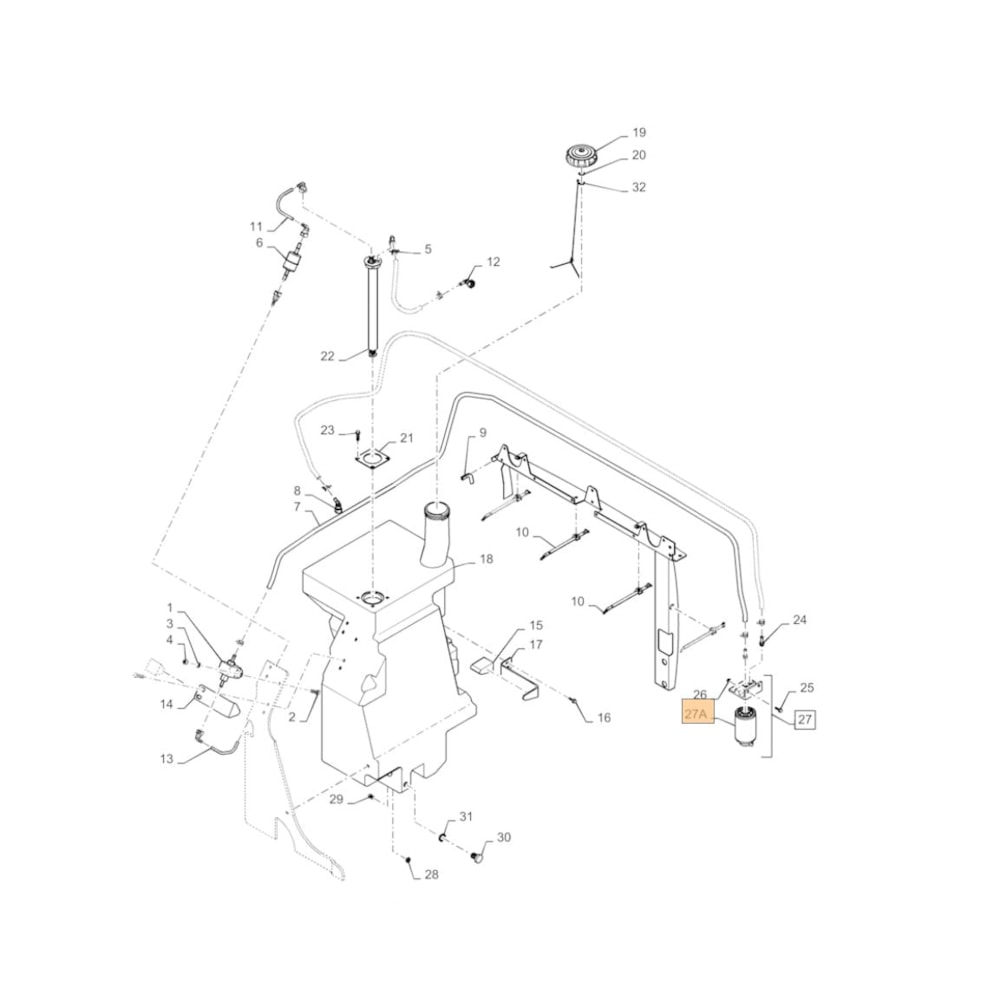 19
20
32
11
6
5
12
22
23
21
9
8
7
10
18
10
24
1
3
4
15
17
14
2
16
26
25
27A
27
13
29
31
30
28