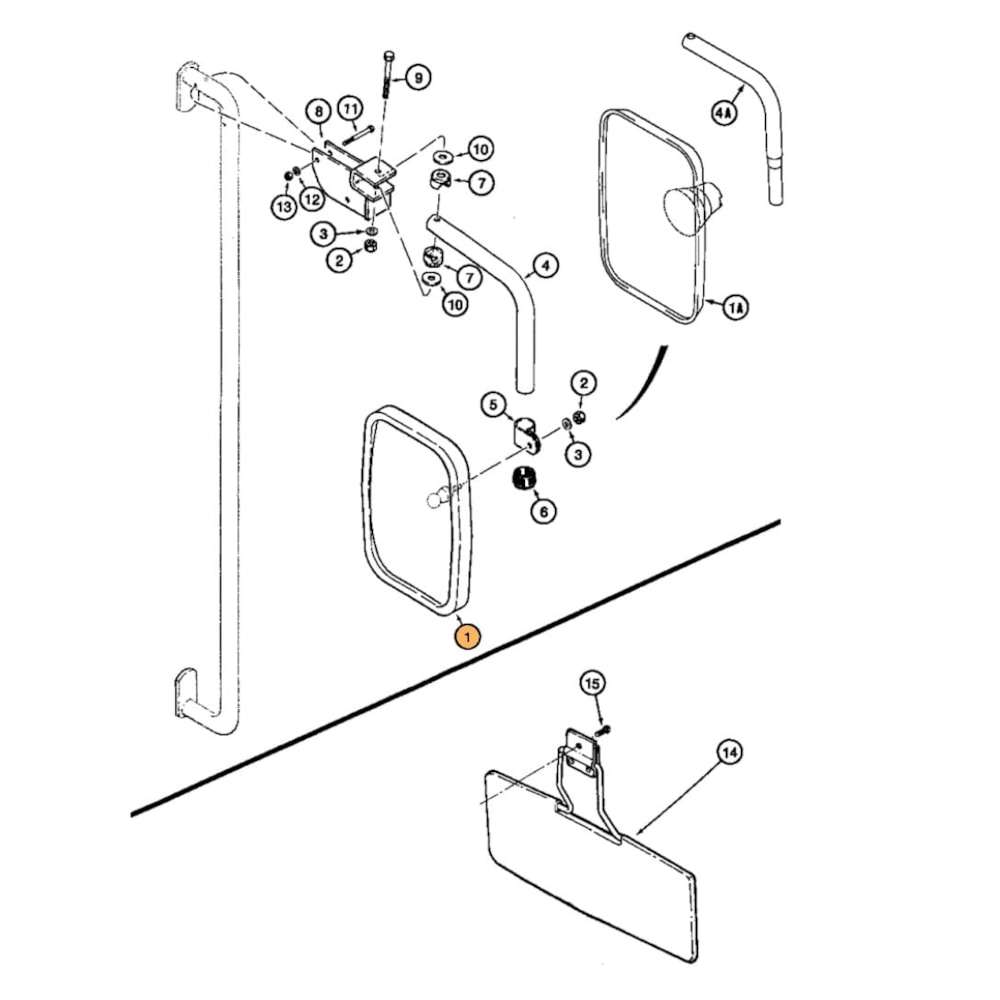 9
8
11
10
7
13
12
3
2
7
10
4
4A
1A
5
2
3
6
1
15
14