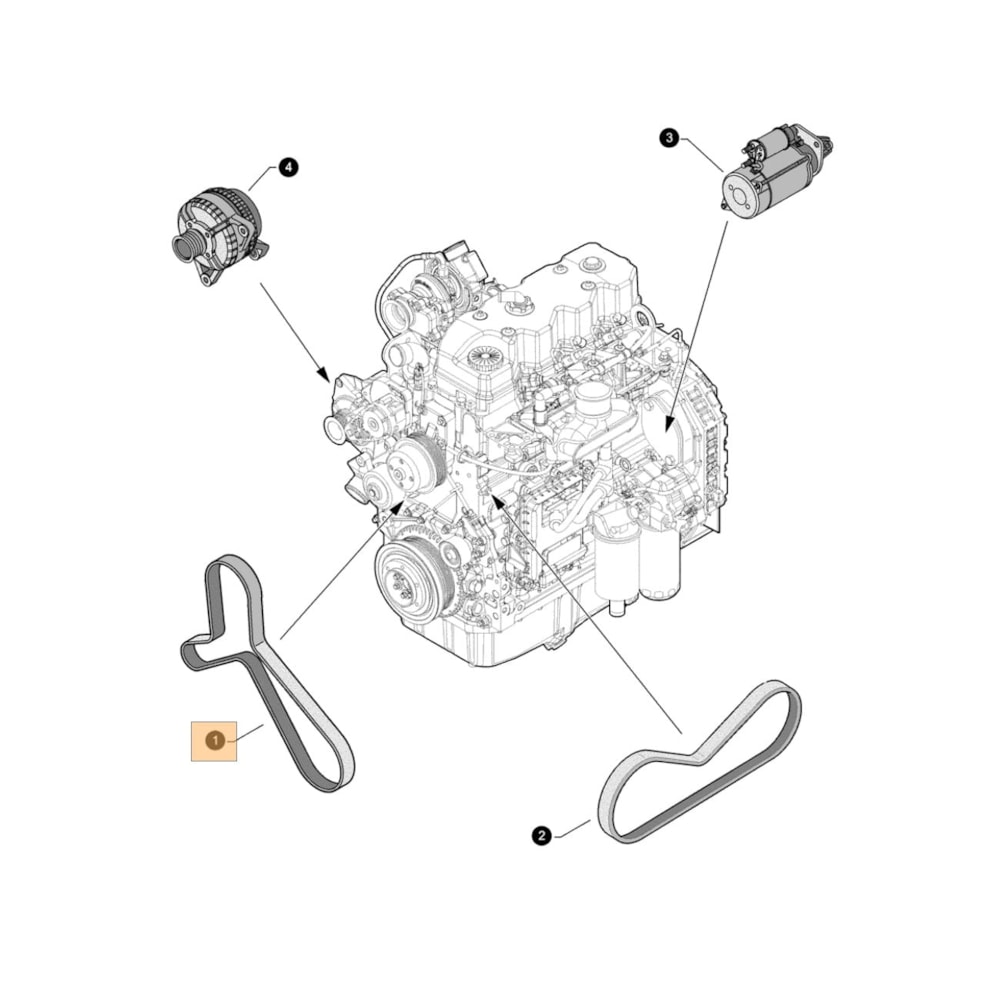 4
3
1
2