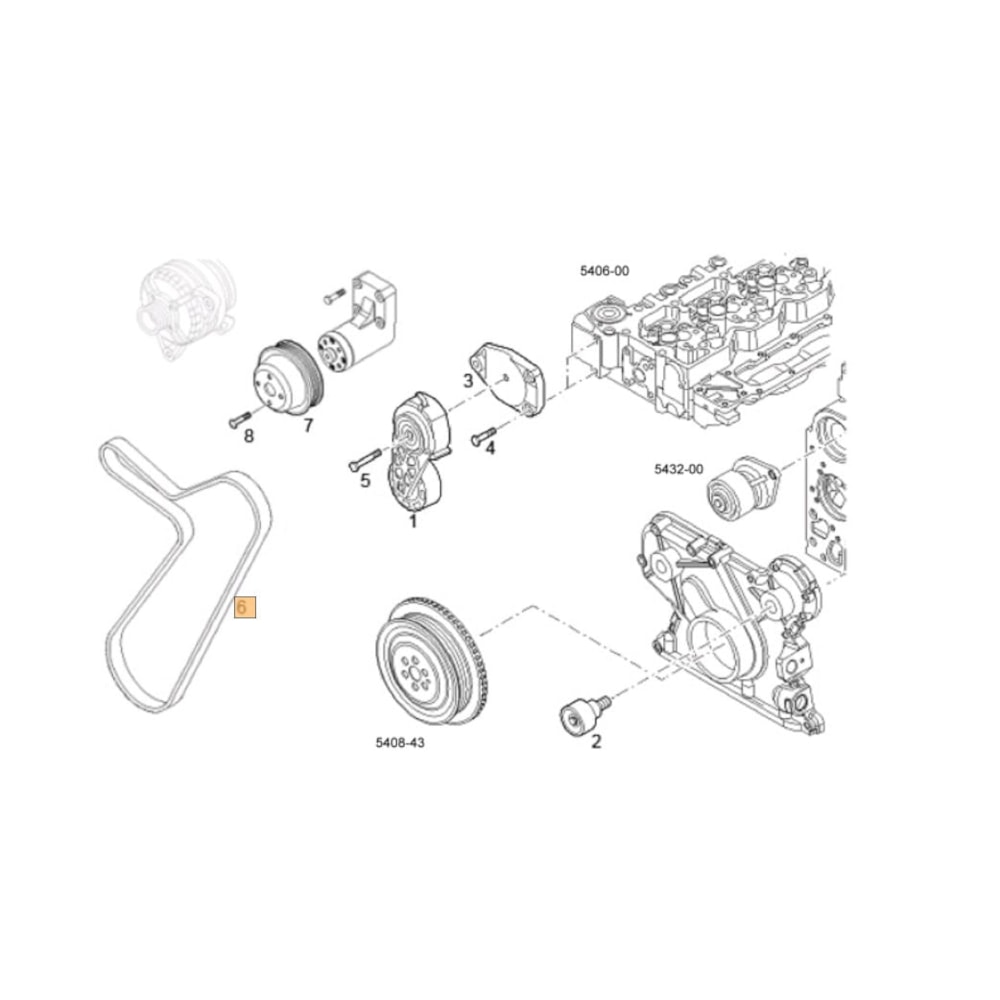 5406-00
3
8
7
4
5
1
5432-00
6
5408-43
2