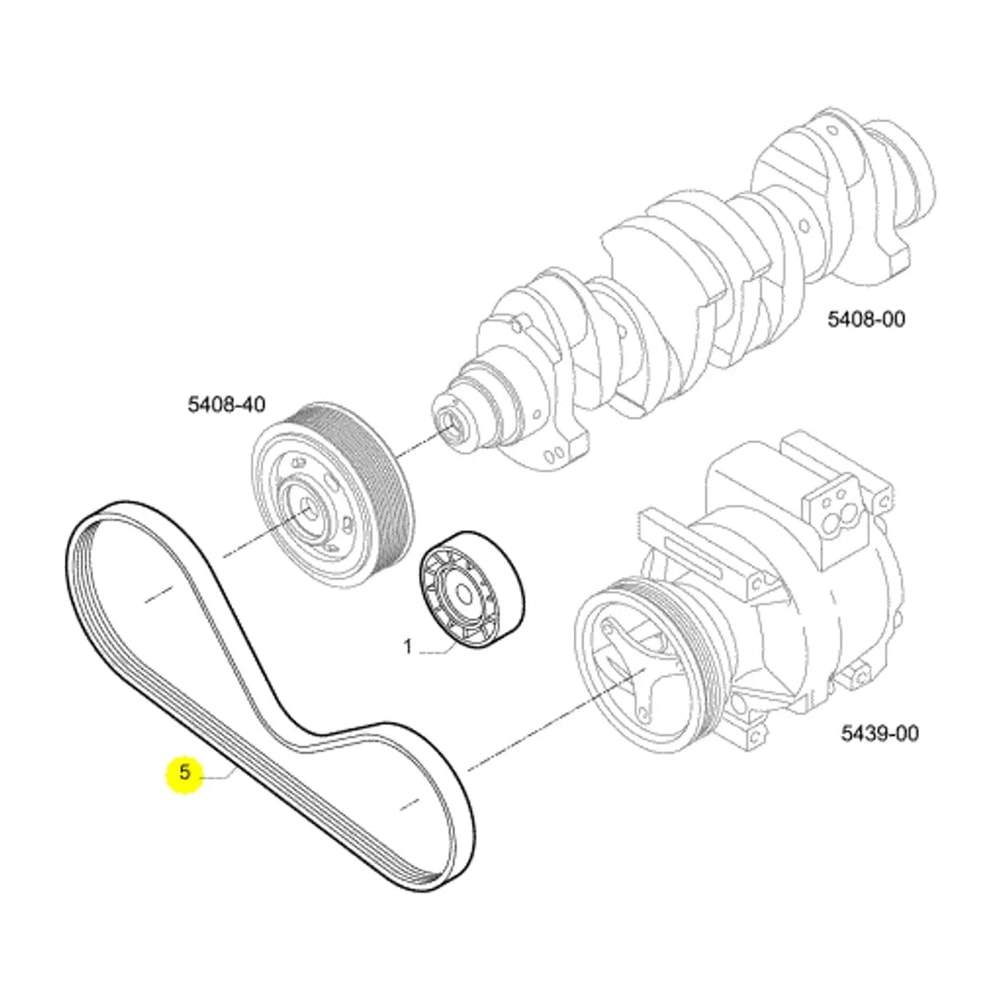 5408-00

5408-40

1

5439-00

5