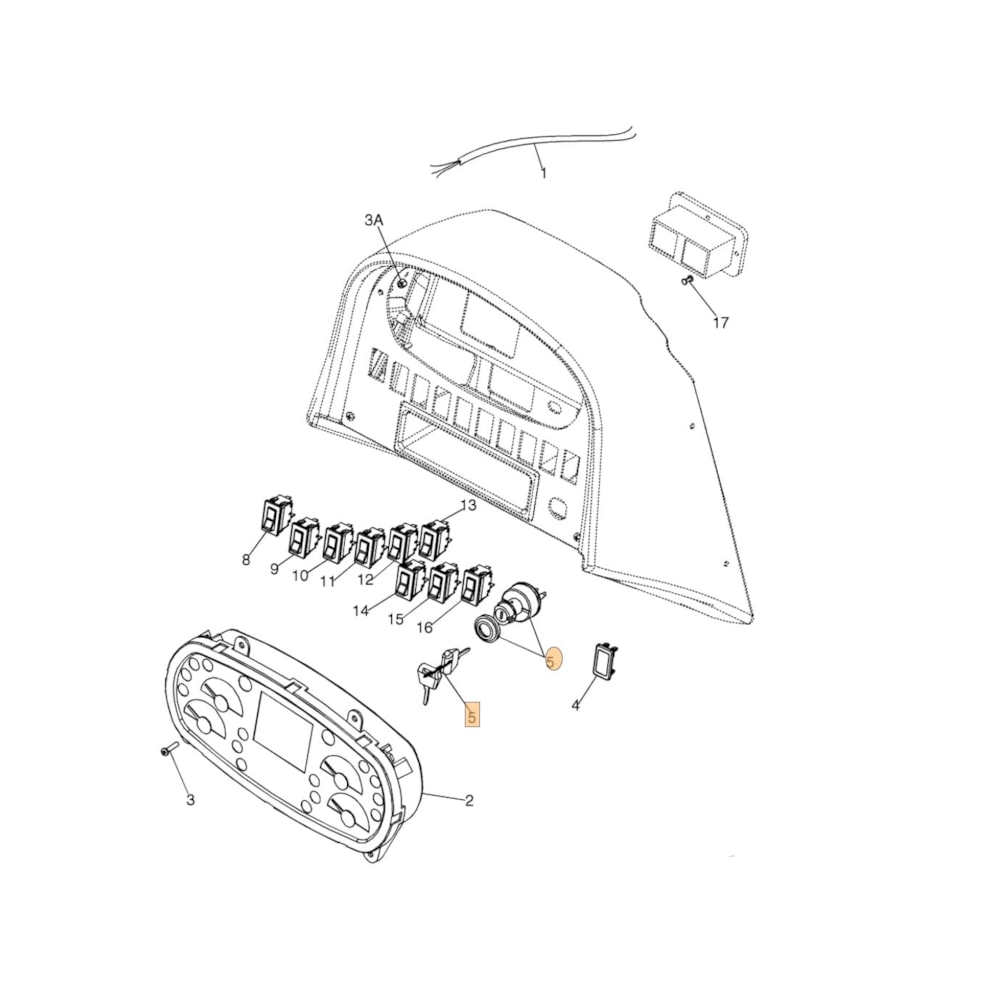 1
3A
17
13
8
9
10
11
12
14
15
16
5
4
5
3
2