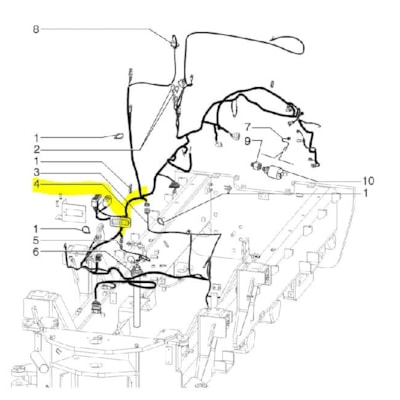 8
1
2
1
3
4
1
5
6
7
9
10
1