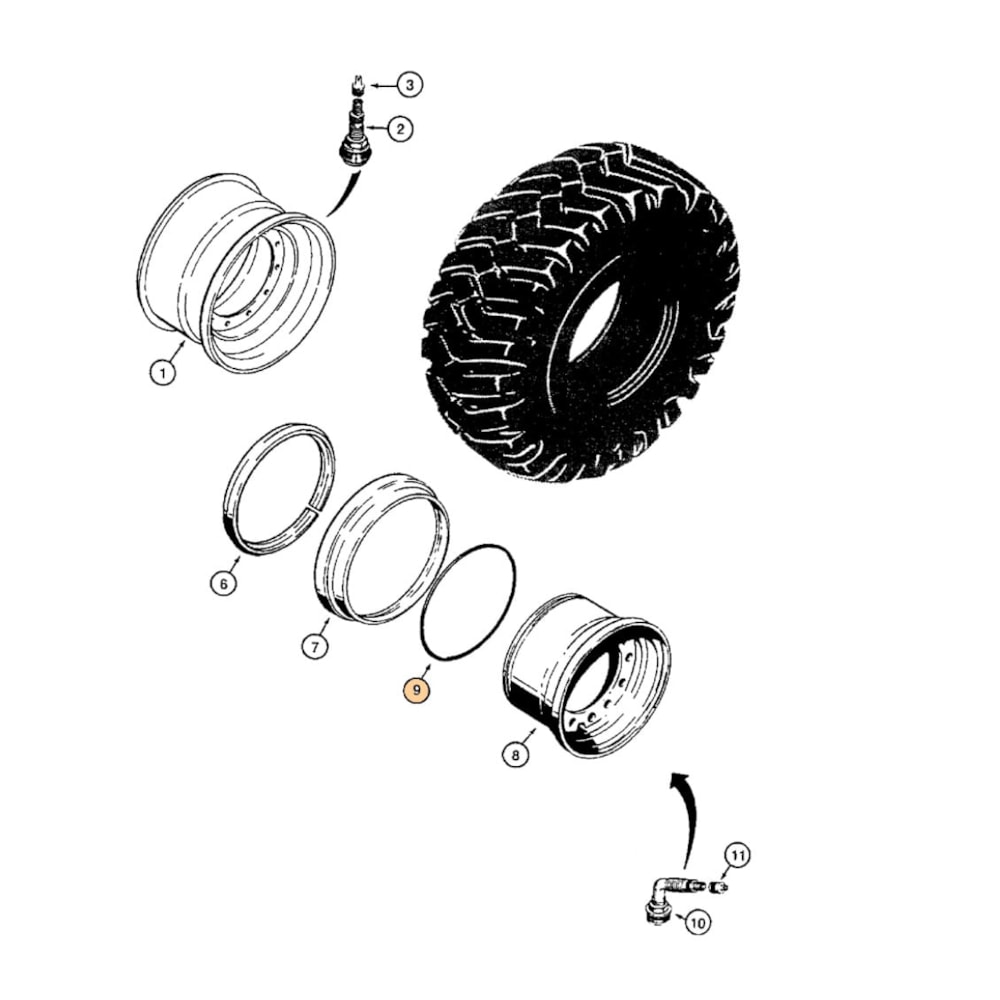 3
2
1
6
7
9
8
11
10