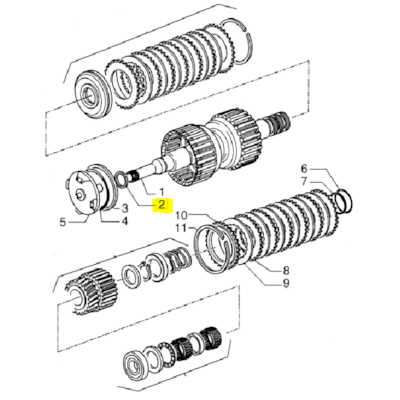 6
7
1
2
3
4
5
10
11
8
9