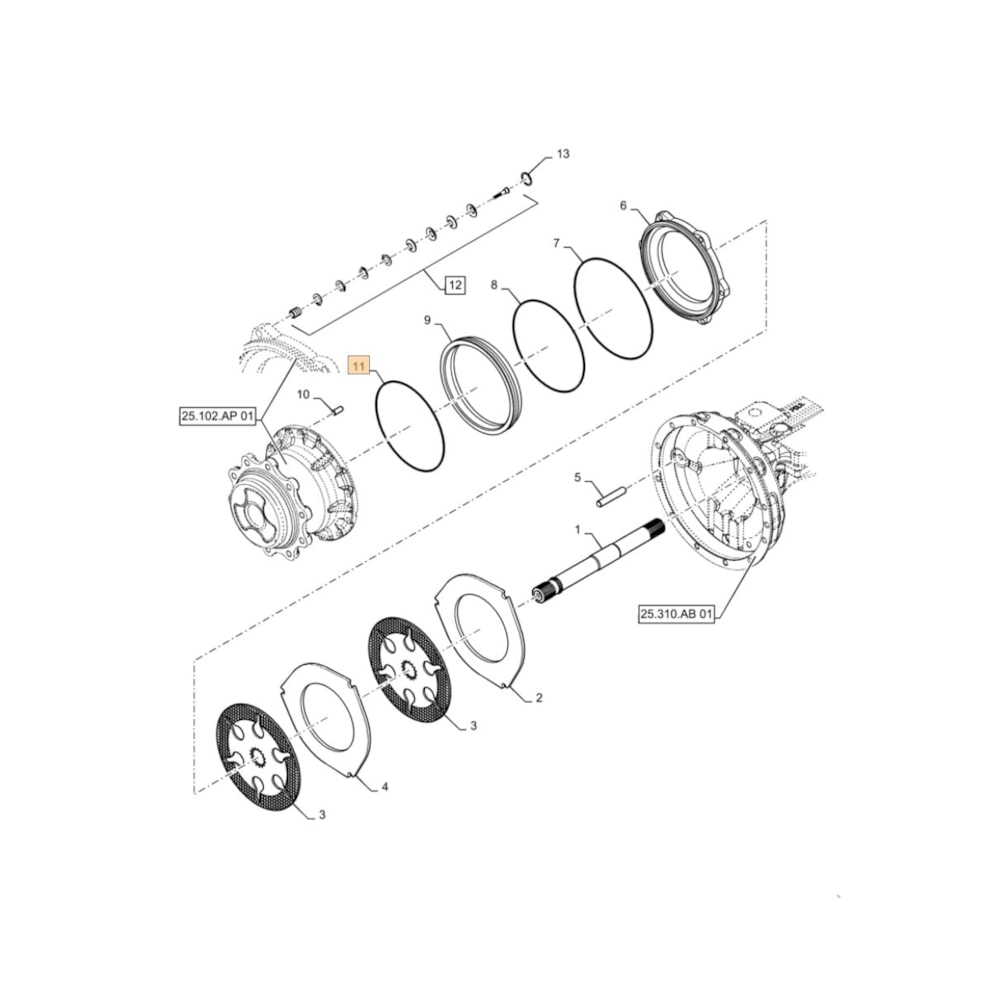 13
6
7
12
8
9
11
10
25.102.AP 01
5
1
25.310.AB 01
2
3
4
3