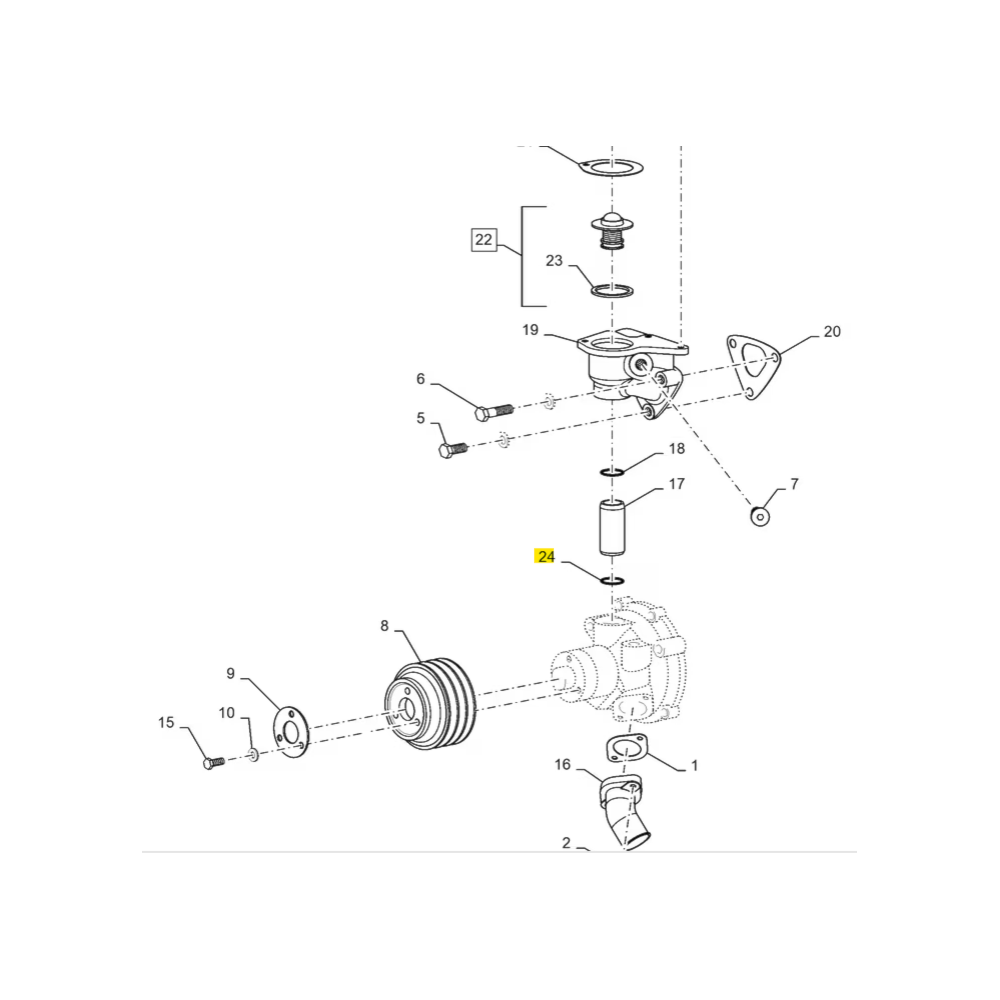 22
23
19
20
6
5
18
17
7
24
8
9
10
15
16
1
2