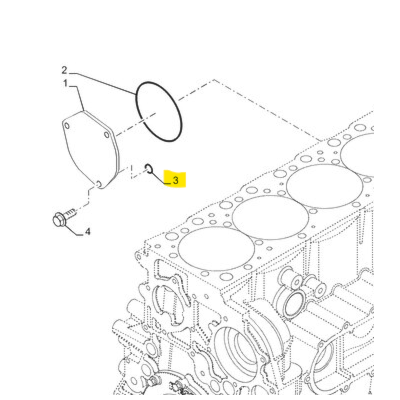 2
1
3
4