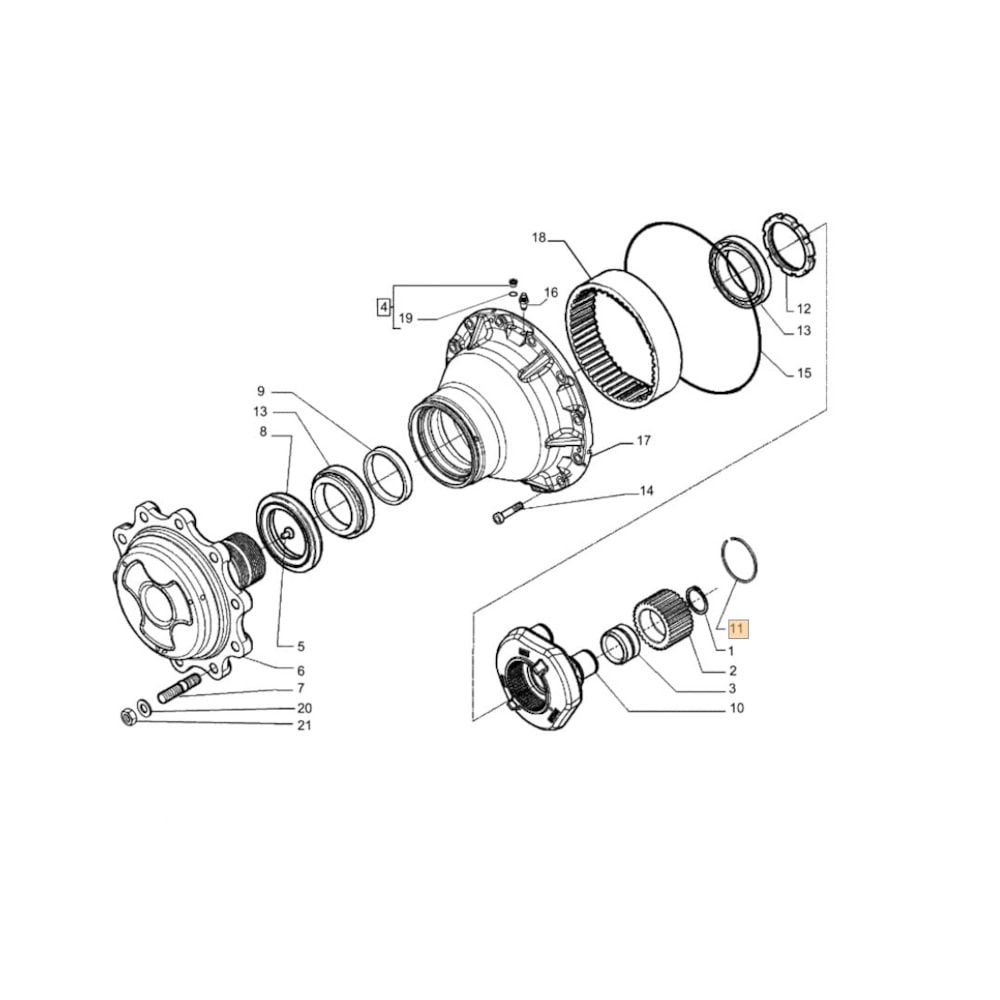 18
4
19
16
12
13
15
9
13
8
17
14
5
6
7
20
21
11
1
2
3
10