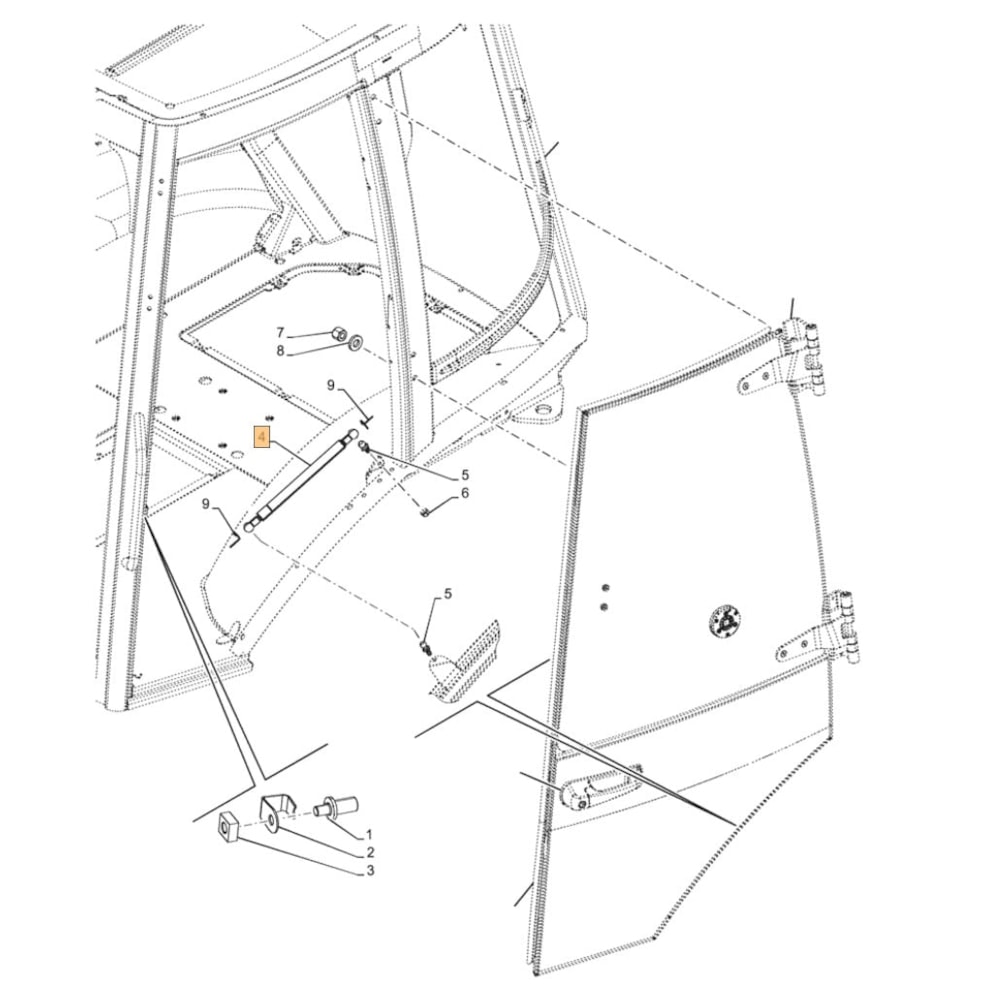 7
8
9
4
5
6
9
5
1
2
3